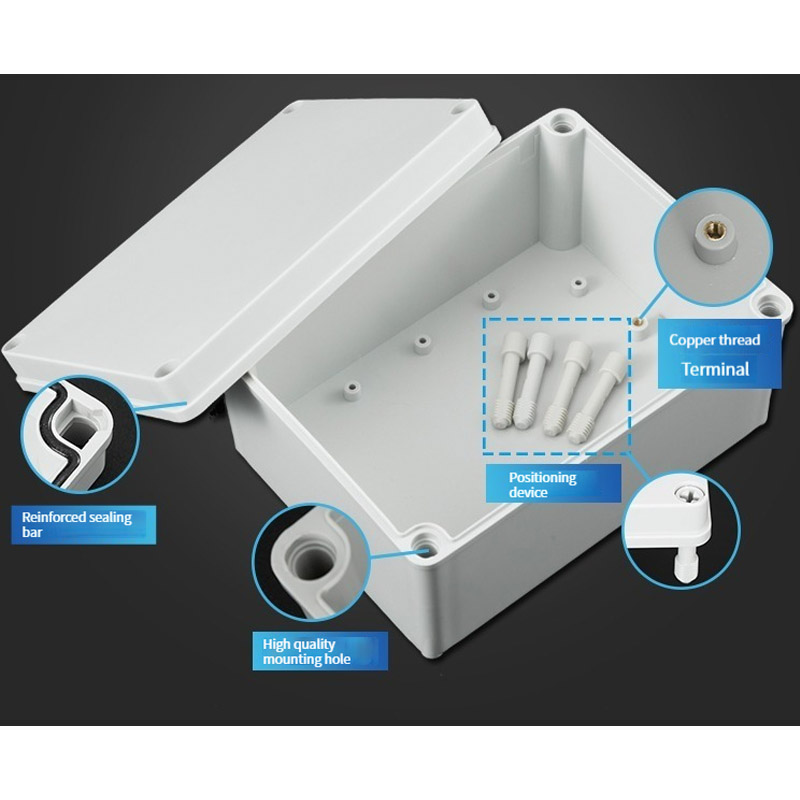 Copper thread
Terminal

Positioning device

Reinforced sealing bar

High quality mounting hole